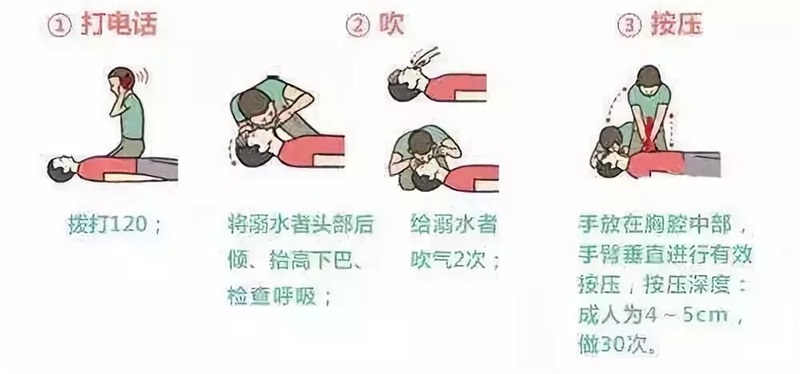 ① 打电话

拨打120；

② 吹

将溺水者头部后倾、抬高下巴、检查呼吸；

给溺水者吹气2次；

③ 按压

手放在胸腔中部，手臂垂直进行有效按压，按压深度：成人为4～5cm，做30次。