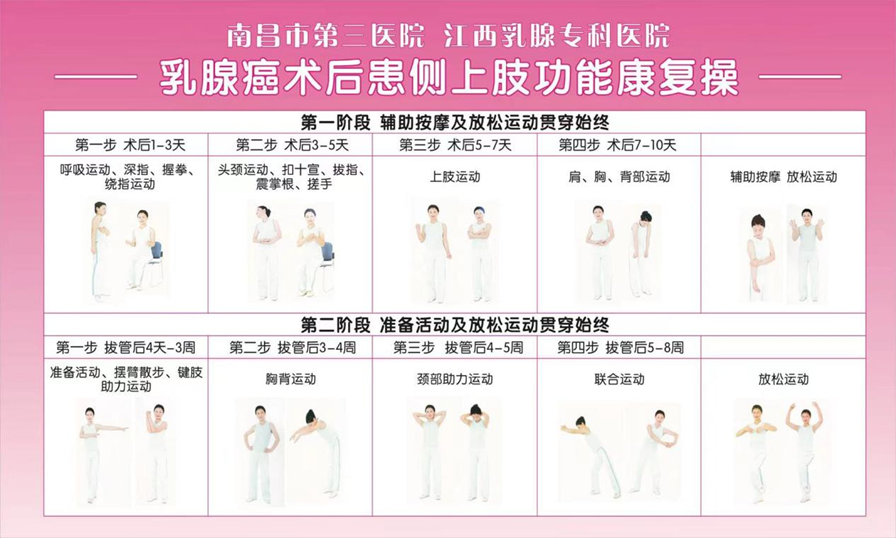 南昌市第三医院 江西乳腺专科医院

乳腺癌术后患侧上肢功能康复操

第一阶段 辅助按摩及放松运动贯穿始终

| 第一步 术后1-3天 | 第二步 术后3-5天 | 第三步 术后5-7天 | 第四步 术后7-10天 | |
|---|---|---|---|---|
| 呼吸运动、深指、握拳、绕指运动 | 头颈运动、扣十宣、拔指、震掌根、搓手 | 上肢运动 | 肩、胸、背部运动 | 辅助按摩 放松运动 |

第二阶段 准备活动及放松运动贯穿始终

| 第一步 拔管后4天-3周 | 第二步 拔管后3-4周 | 第三步 拔管后4-5周 | 第四步 拔管后5-8周 | |
|---|---|---|---|---|
| 准备活动、摆臂散步、键肢助力运动 | 胸背运动 | 颈部助力运动 | 联合运动 | 放松运动 |